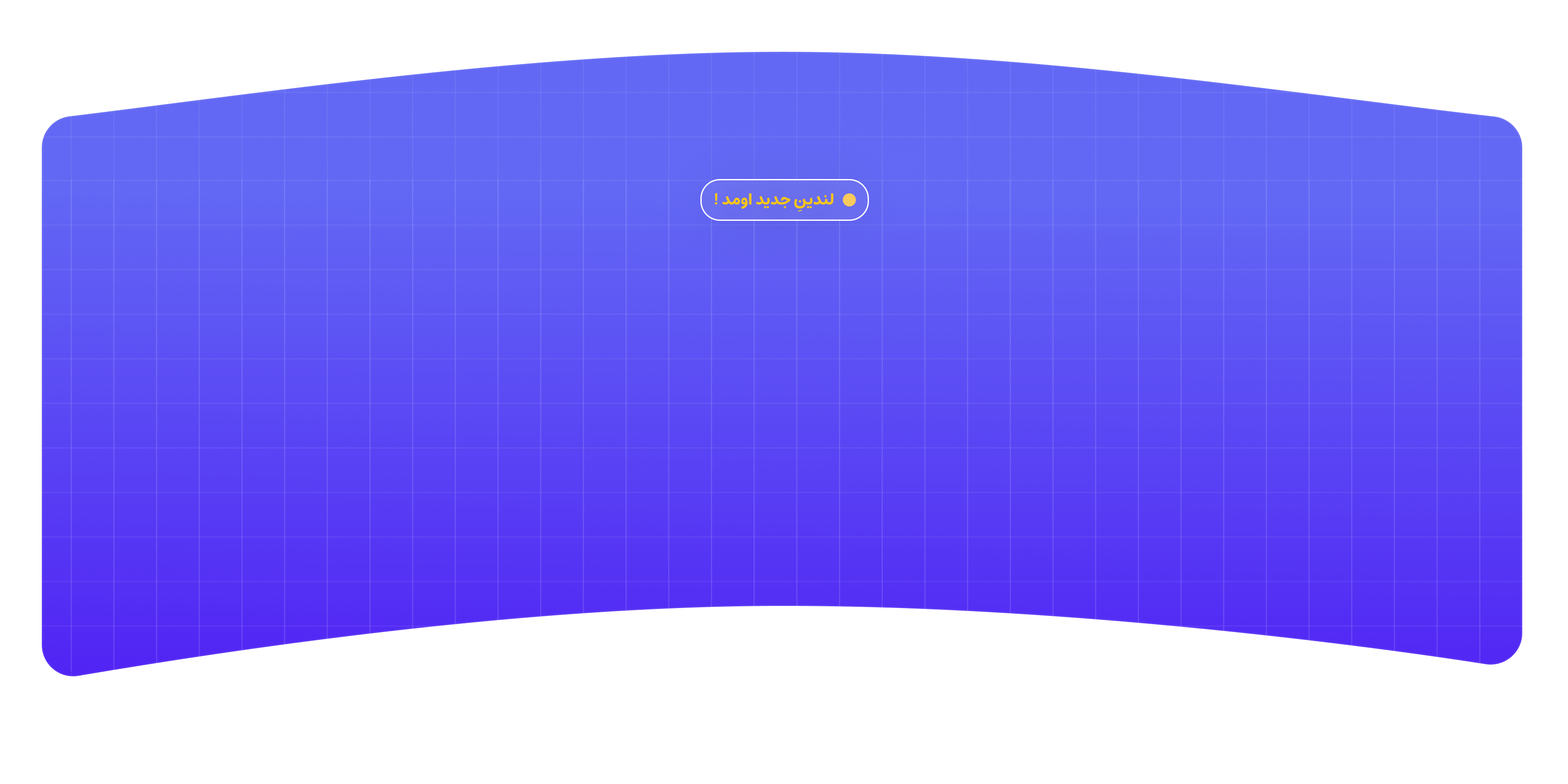 لندینِ جدید اومد !